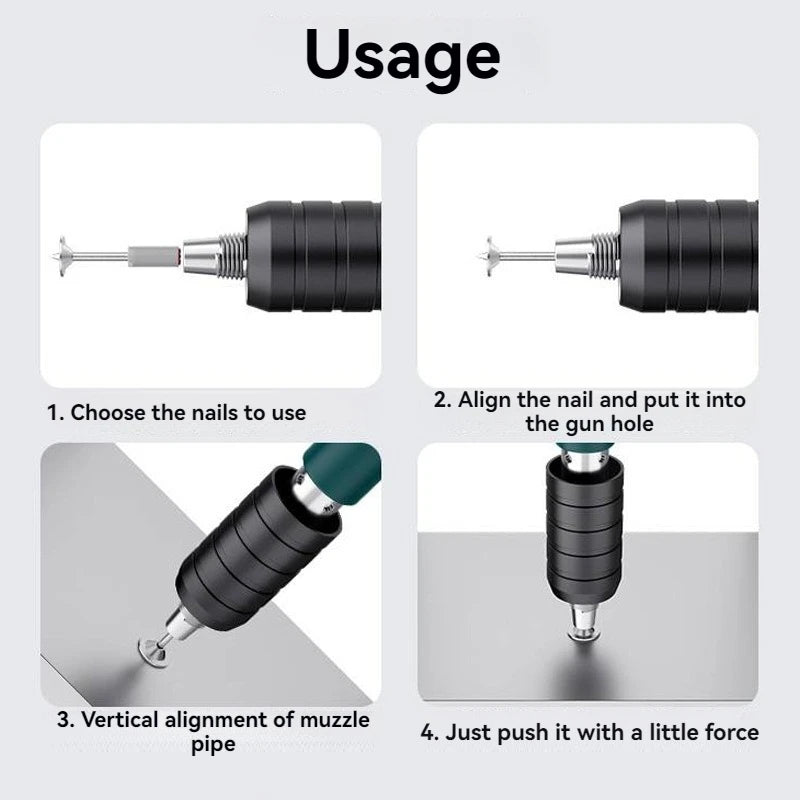 Usage

1. Choose the nails to use

2. Align the nail and put it into the gun hole

3. Vertical alignment of muzzle pipe

4. Just push it with a little force